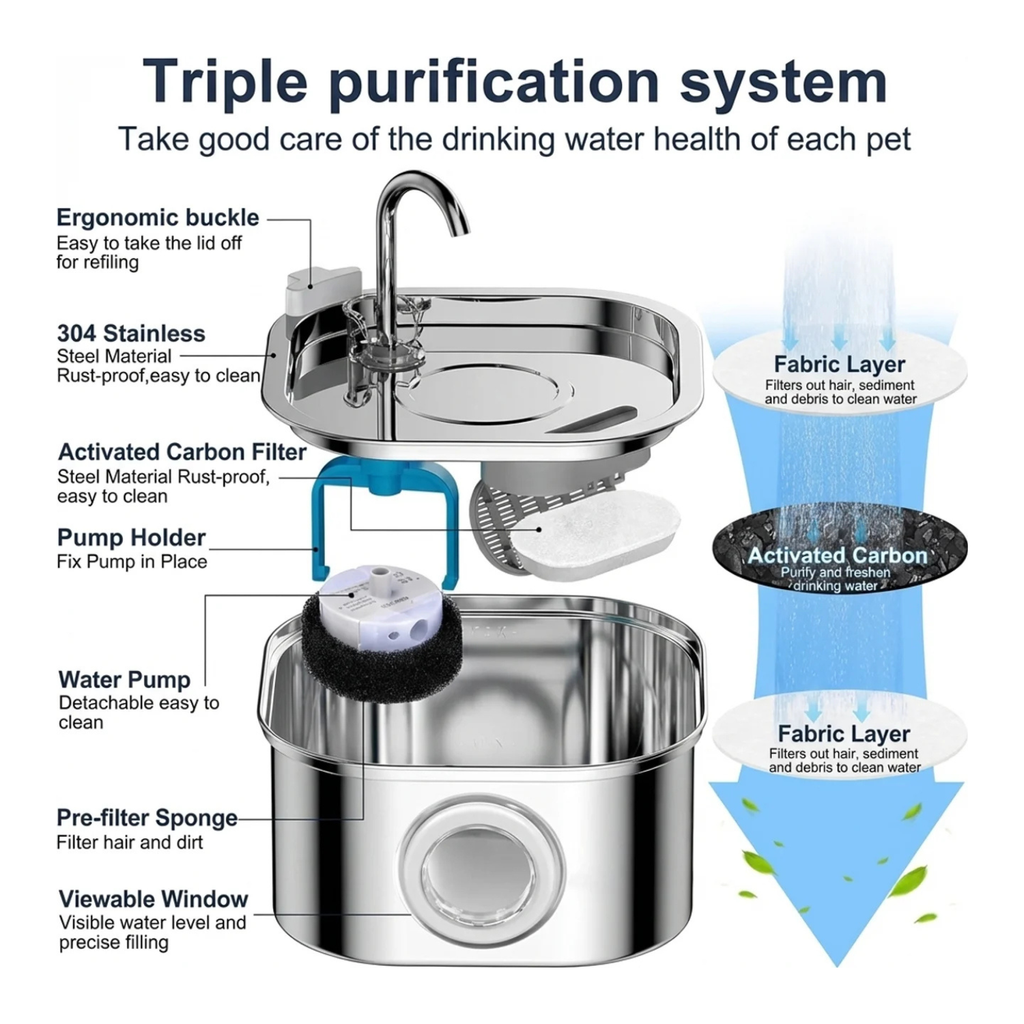 Triple purification system
Take good care of the drinking water health of each pet

Ergonomic buckle
Easy to take the lid off for refiling

304 Stainless
Steel Material
Rust-proof,easy to clean

Activated Carbon Filter
Steel Material Rust-proof, easy to clean

Pump Holder
Fix Pump in Place

Water Pump
Detachable easy to clean

Pre-filter Sponge
Filter hair and dirt

Viewable Window
Visible water level and precise filling

Fabric Layer
Filters out hair, sediment and debris to clean water

Activated Carbon
Purify and freshen drinking water

Fabric Layer
Filters out hair, sediment and debris to clean water